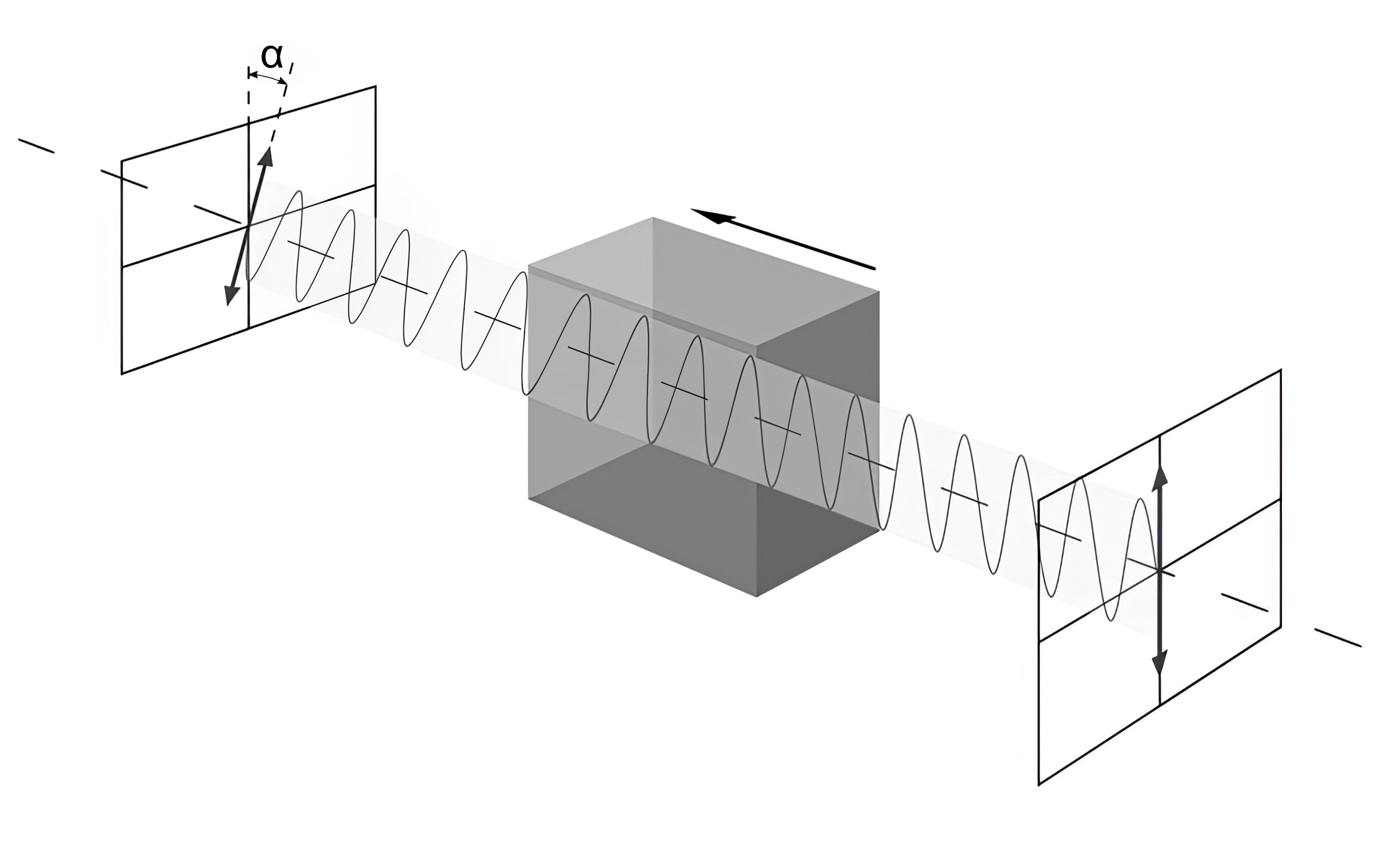 $\alpha$